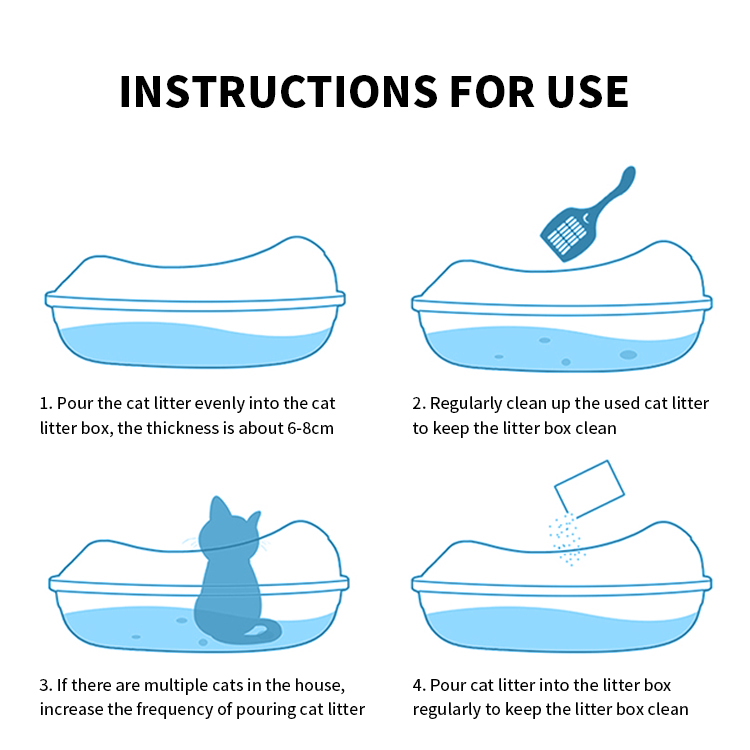 INSTRUCTIONS FOR USE

1. Pour the cat litter evenly into the cat litter box, the thickness is about 6-8cm

2. Regularly clean up the used cat litter to keep the litter box clean

3. If there are multiple cats in the house, increase the frequency of pouring cat litter

4. Pour cat litter into the litter box regularly to keep the litter box clean